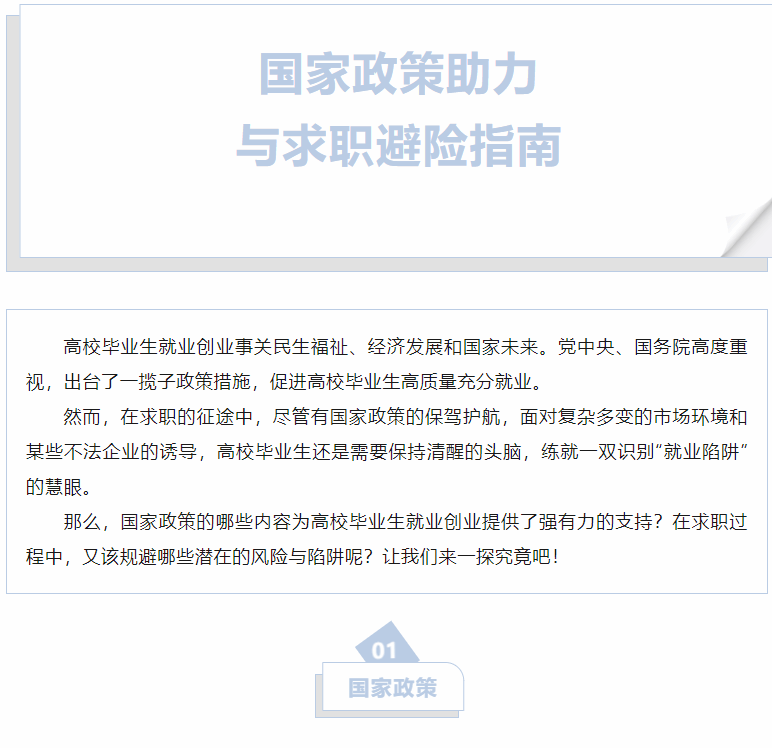 国家政策助力
与求职避险指南

高校毕业生就业创业事关民生福祉、经济发展和国家未来。党中央、国务院高度重视，出台了一揽子政策措施，促进高校毕业生高质量充分就业。

然而，在求职的征途中，尽管有国家政策的保驾护航，面对复杂多变的市场环境和某些不法企业的诱导，高校毕业生还是需要保持清醒的头脑，练就一双识别“就业陷阱”的慧眼。

那么，国家政策的哪些内容为高校毕业生就业创业提供了强有力的支持？在求职过程中，又该规避哪些潜在的风险与陷阱呢？让我们来一探究竟吧！

01
国家政策